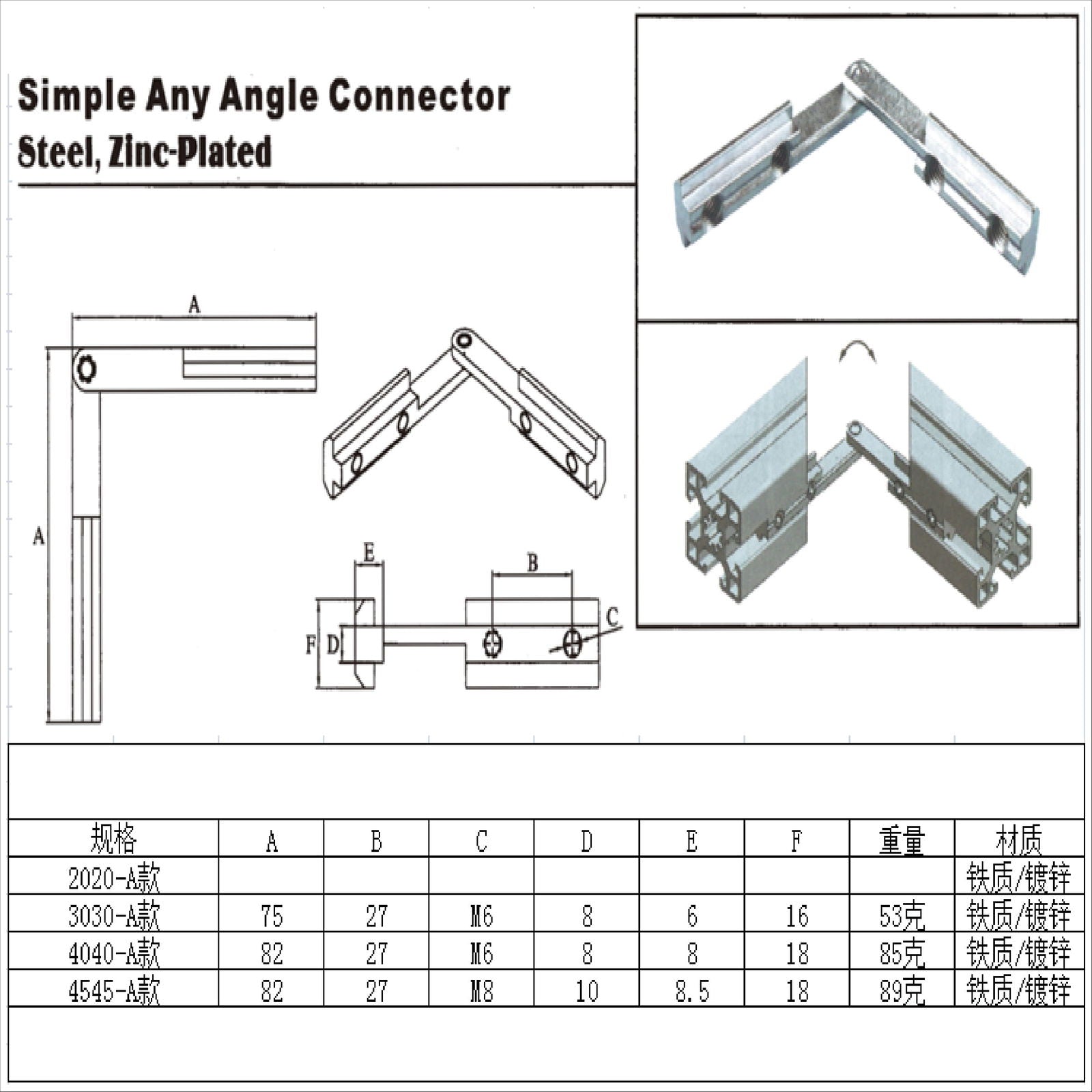 Simple Any Angle Connector
Steel, Zinc-Plated

A

A

E

B

C

F D

| 规格 | A | B | C | D | E | F | 重量 | 材质 |
|---|---|---|---|---|---|---|---|---|
| 2020-A款 | | | | | | | | 铁质/镀锌 |
| 3030-A款 | 75 | 27 | M6 | 8 | 6 | 16 | 53克 | 铁质/镀锌 |
| 4040-A款 | 82 | 27 | M6 | 8 | 8 | 18 | 85克 | 铁质/镀锌 |
| 4545-A款 | 82 | 27 | M8 | 10 | 8.5 | 18 | 89克 | 铁质/镀锌 |