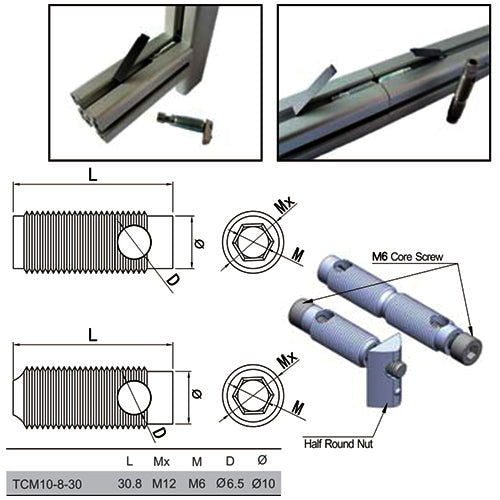 L

Ø

D

Mx

M

M6 Core Screw

L

Ø

D

Mx

M

Half Round Nut

| | L | Mx | M | D | Ø |
|---|---|---|---|---|---|
| TCM10-8-30 | 30.8 | M12 | M6 | Ø6.5 | Ø10 |